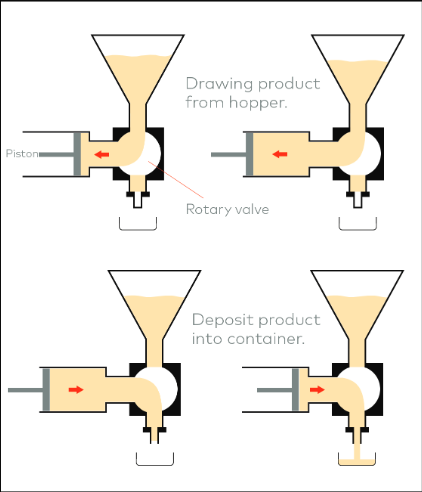 Drawing product from hopper.

Piston

Rotary valve

Deposit product into container.